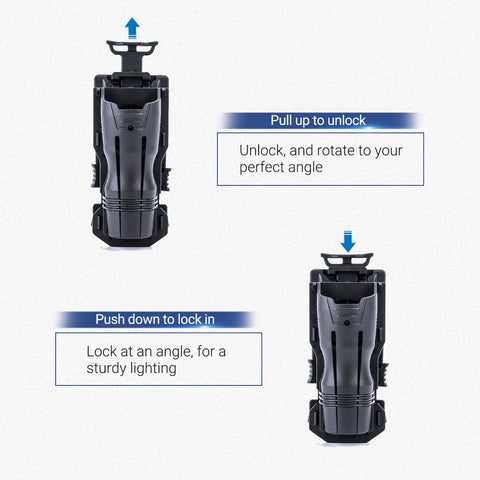 Pull up to unlock

Unlock, and rotate to your perfect angle

Push down to lock in

Lock at an angle, for a sturdy lighting